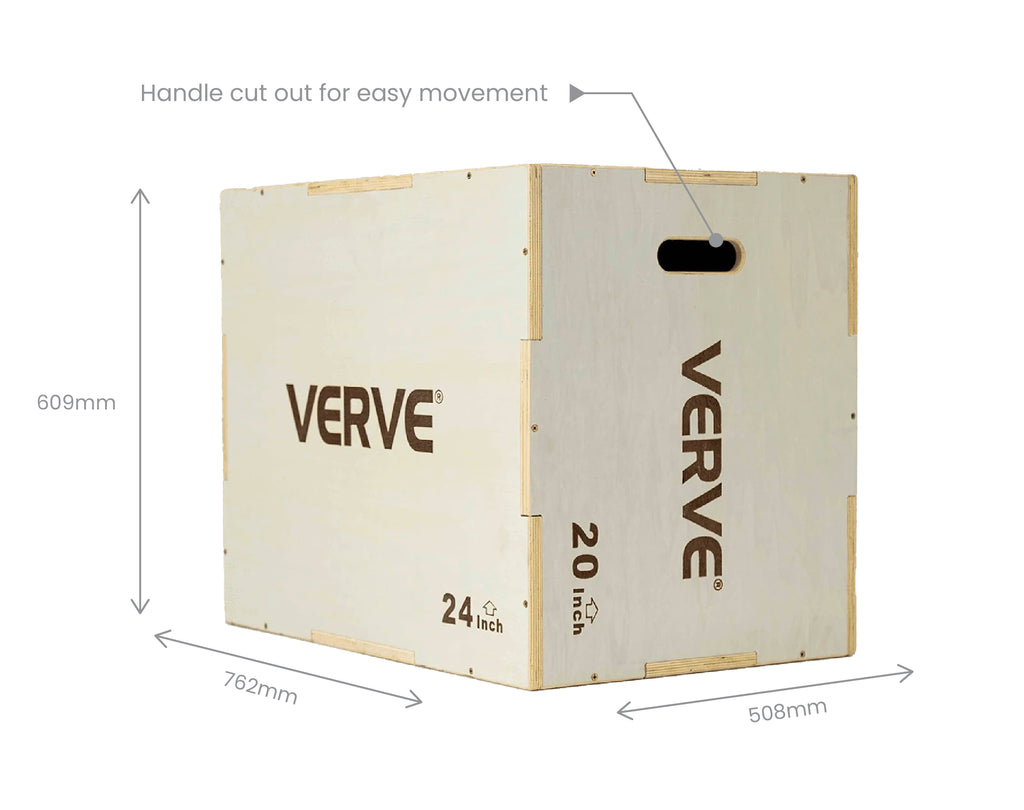 Handle cut out for easy movement

609mm

VERVE®

24 Inch

VERVE®

20 Inch

762mm

508mm