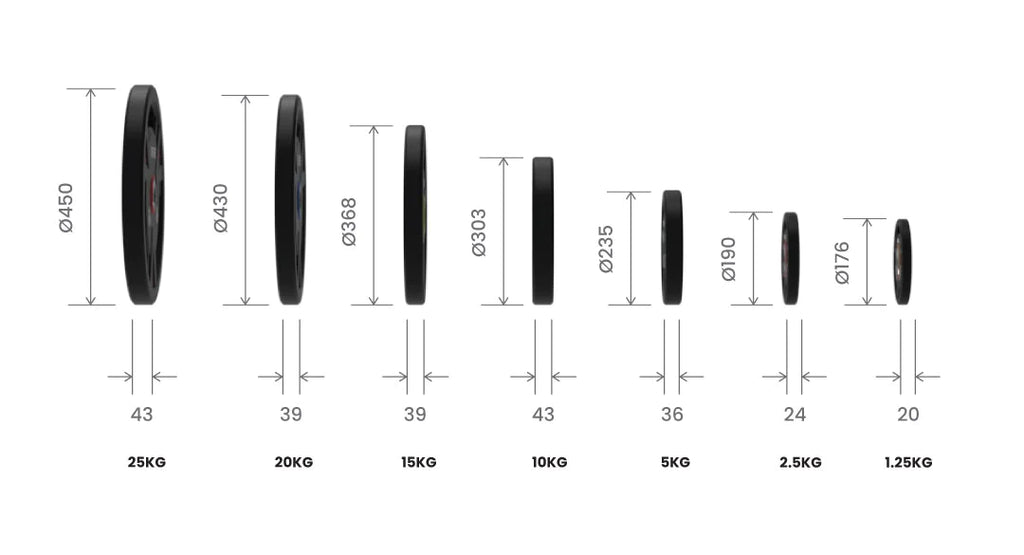 Ø450
Ø430
Ø368
Ø303
Ø235
Ø190
Ø176

43
39
39
43
36
24
20

25KG
20KG
15KG
10KG
5KG
2.5KG
1.25KG