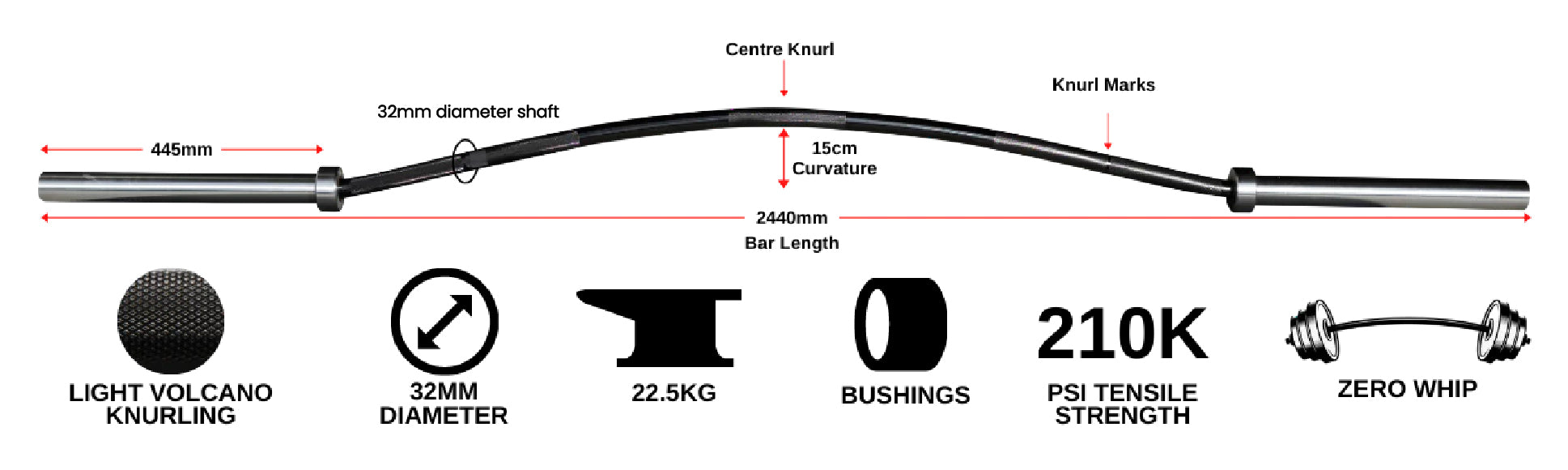 Centre Knurl

Knurl Marks

32mm diameter shaft

445mm

15cm Curvature

2440mm

Bar Length

LIGHT VOLCANO KNURLING

32MM DIAMETER

22.5KG

BUSHINGS

210K

PSI TENSILE STRENGTH

ZERO WHIP