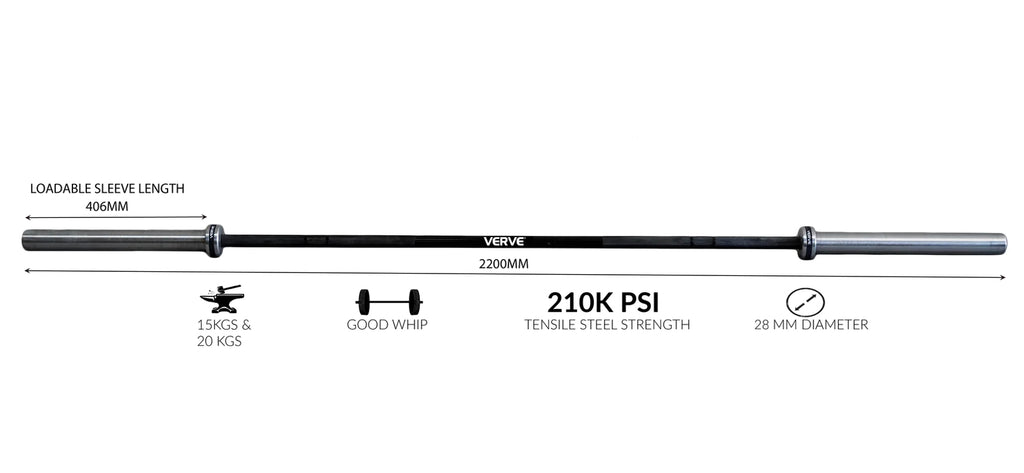 LOADABLE SLEEVE LENGTH
406MM

VERVE

2200MM

15KGS &
20 KGS

GOOD WHIP

210K PSI
TENSILE STEEL STRENGTH

28 MM DIAMETER