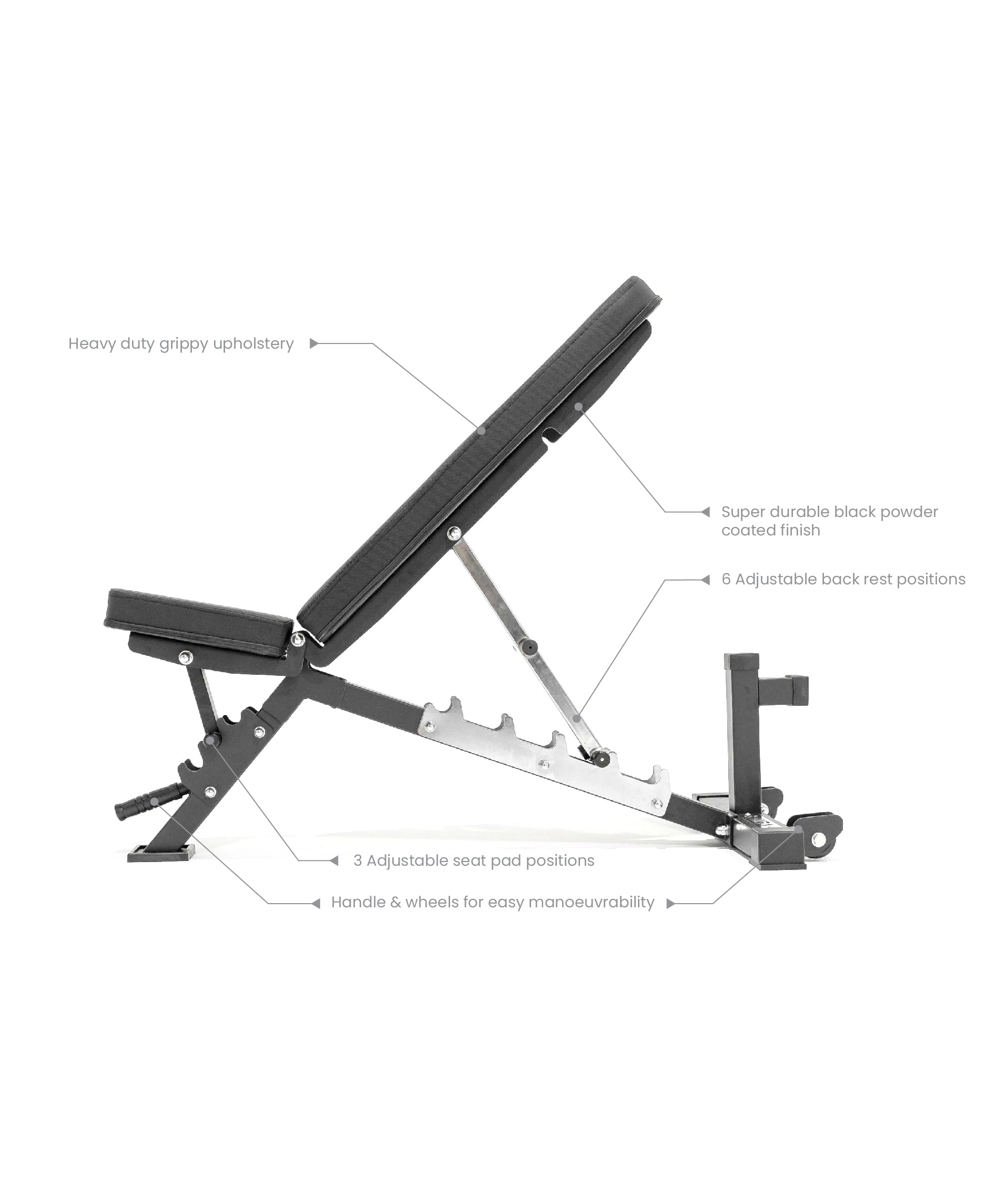 Heavy duty grippy upholstery

Super durable black powder coated finish

6 Adjustable back rest positions

3 Adjustable seat pad positions

Handle & wheels for easy manoeuvrability