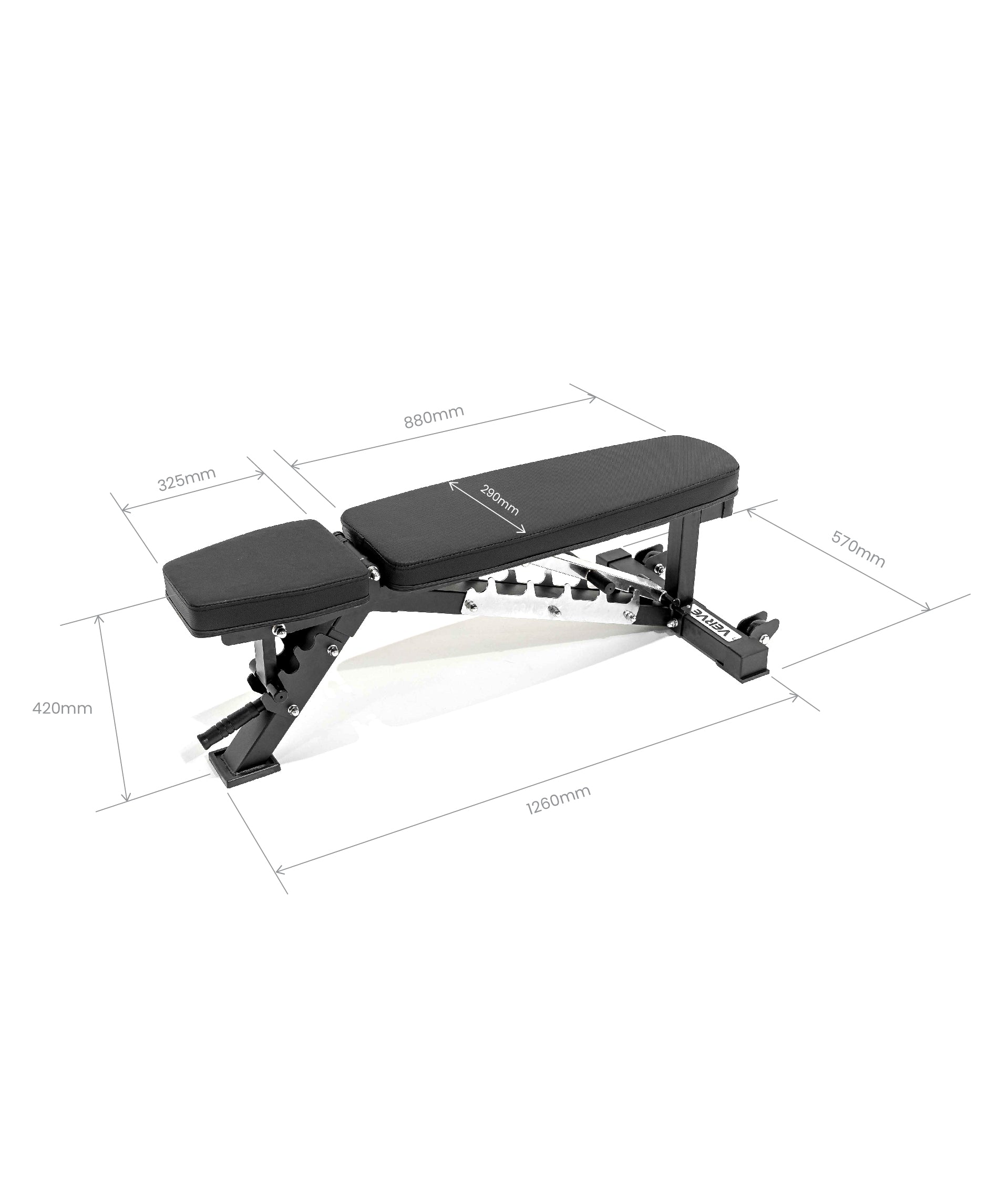 880mm

325mm

290mm

570mm

VERVE

420mm

1260mm